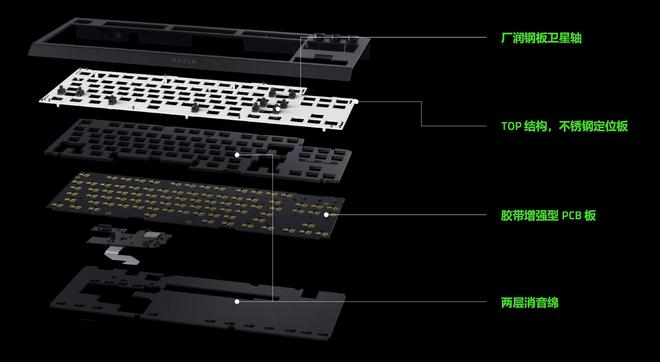 RAZER

厂润钢板卫星轴

TOP 结构，不锈钢定位板

胶带增强型 PCB 板

两层消音绵